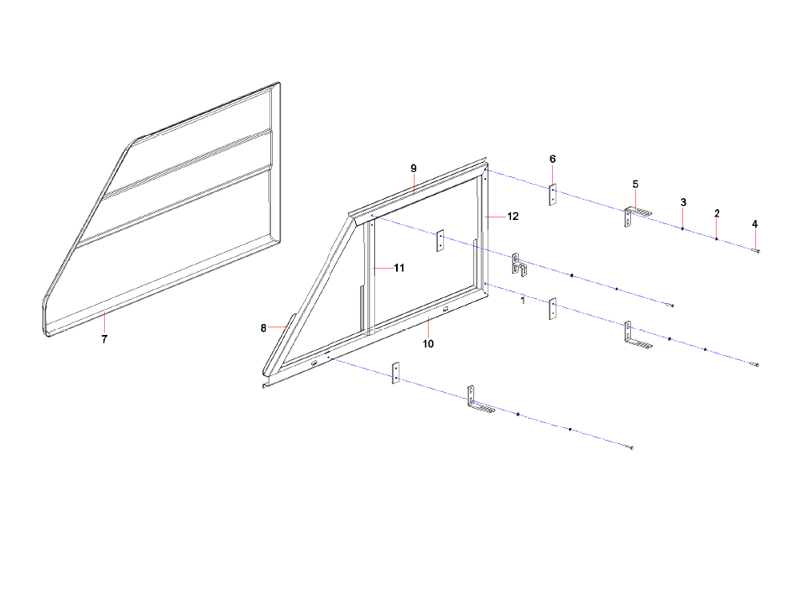 9
6
5
3
2
4
12
11
1
8
10
7