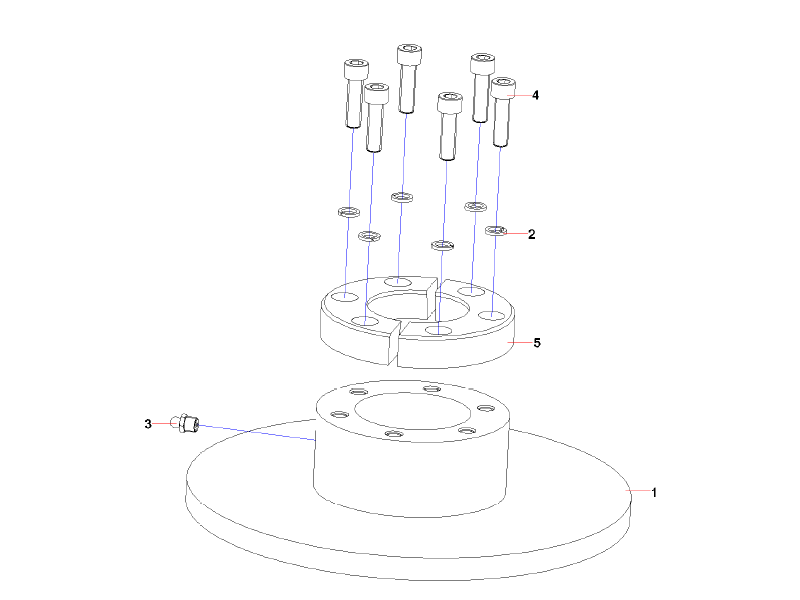 4

2

5

3

1