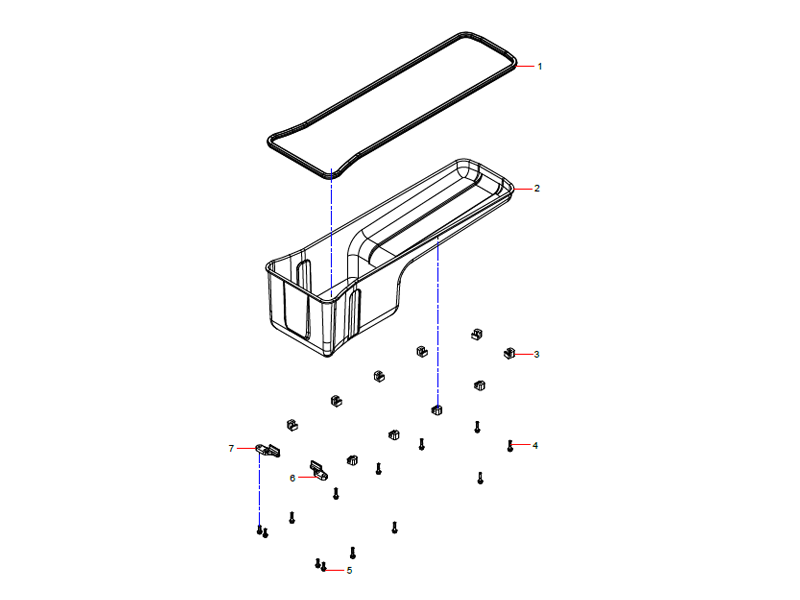 1
2
3
4
7
6
5