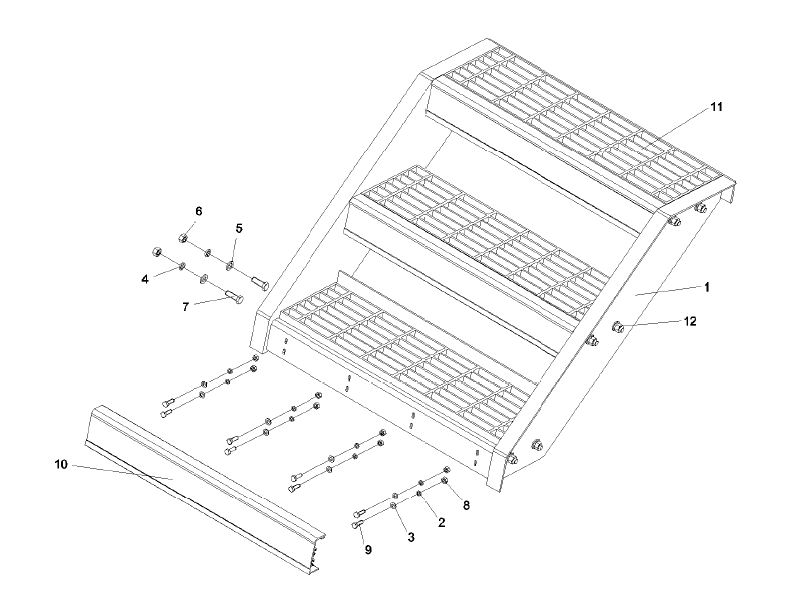 11
6
5
4
7
1
12
10
8
2
3
9