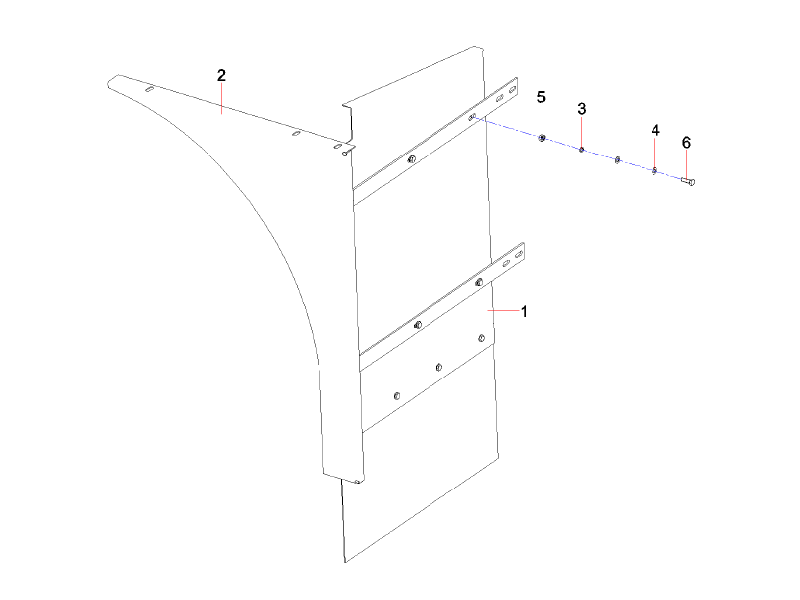 2
5
3
4
6
1