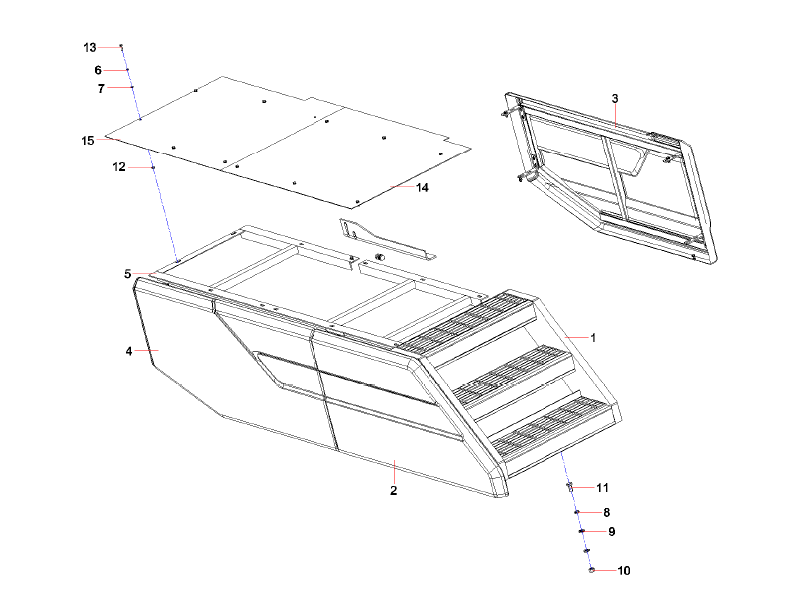 13
6
7
15
12
14
3
5
4
1
2
11
8
9
10